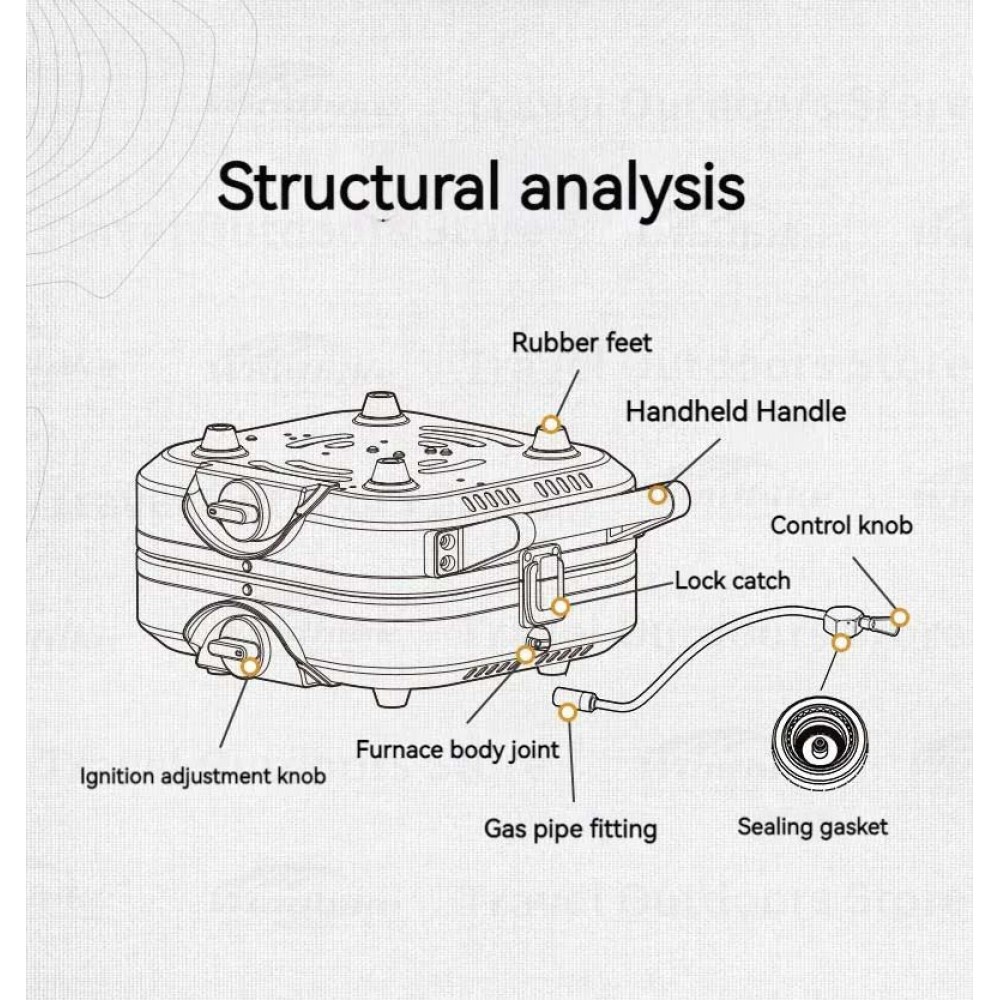 Structural analysis

Rubber feet

Handheld Handle

Control knob

Lock catch

Furnace body joint

Ignition adjustment knob

Gas pipe fitting

Sealing gasket